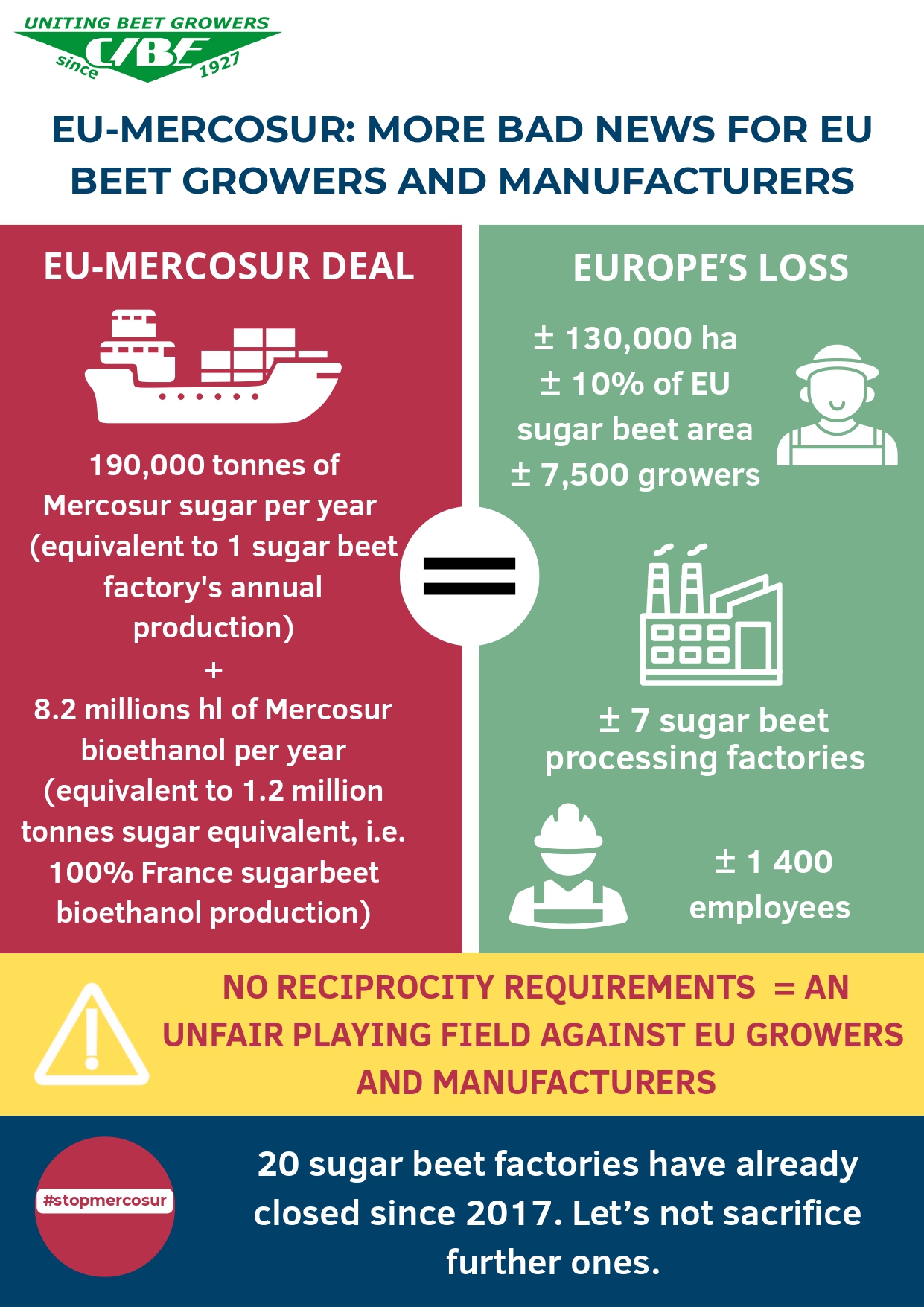 UNITING BEET GROWERS
CIBE
since 1927

EU-MERCOSUR: MORE BAD NEWS FOR EU BEET GROWERS AND MANUFACTURERS

EU-MERCOSUR DEAL

190,000 tonnes of Mercosur sugar per year (equivalent to 1 sugar beet factory's annual production)
+
8.2 millions hl of Mercosur bioethanol per year (equivalent to 1.2 million tonnes sugar equivalent, i.e. 100% France sugarbeet bioethanol production)

=

EUROPE'S LOSS

± 130,000 ha
± 10% of EU sugar beet area
± 7,500 growers

± 7 sugar beet processing factories

± 1 400 employees

NO RECIPROCITY REQUIREMENTS = AN UNFAIR PLAYING FIELD AGAINST EU GROWERS AND MANUFACTURERS

#stopmercosur

20 sugar beet factories have already closed since 2017. Let's not sacrifice further ones.